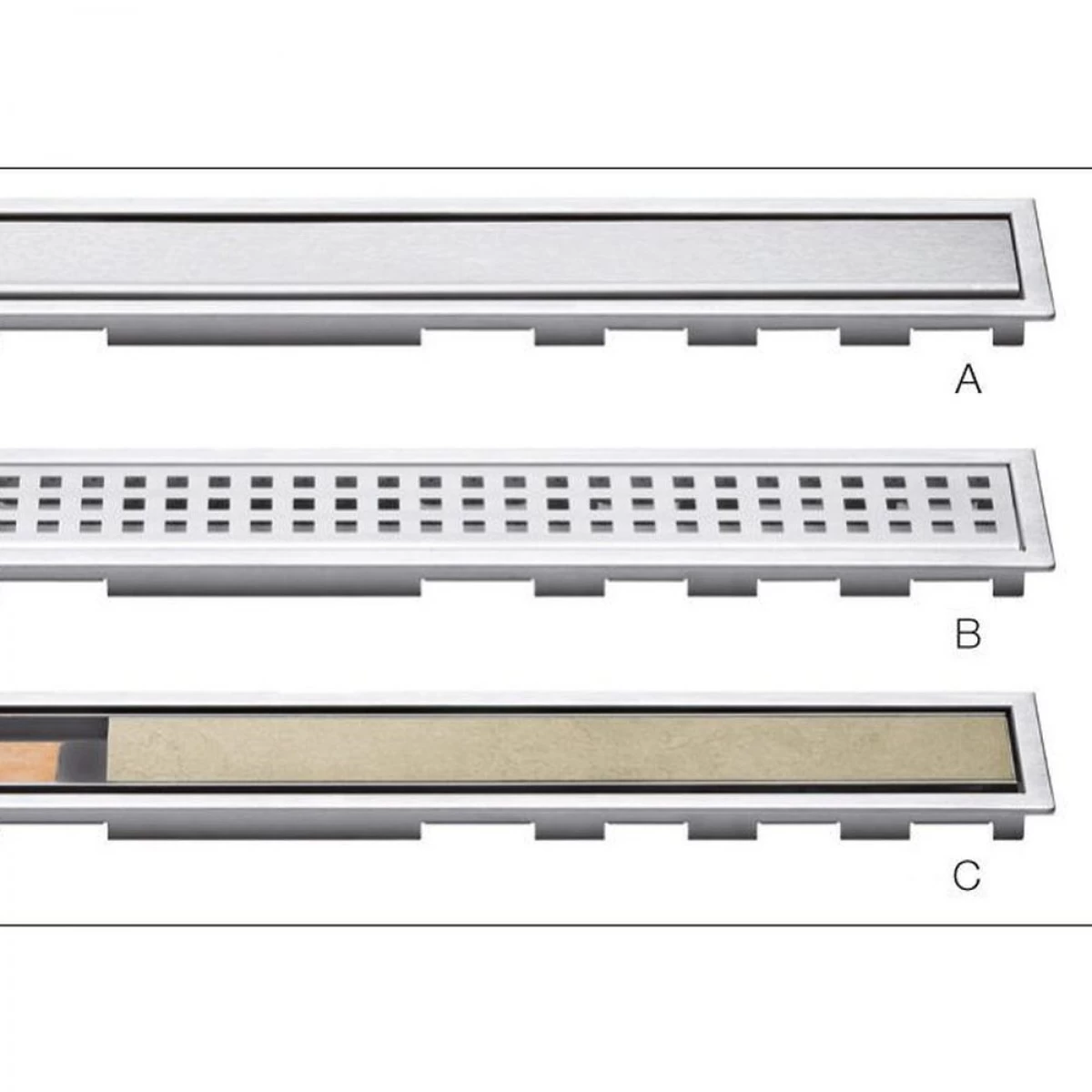 A

B

C